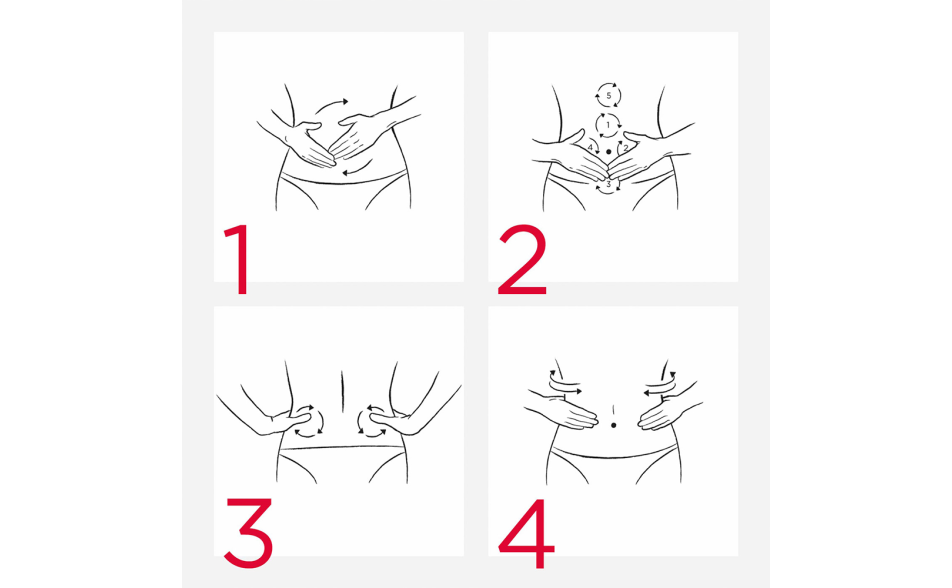 1

5
1
4 2
3

2

3

4