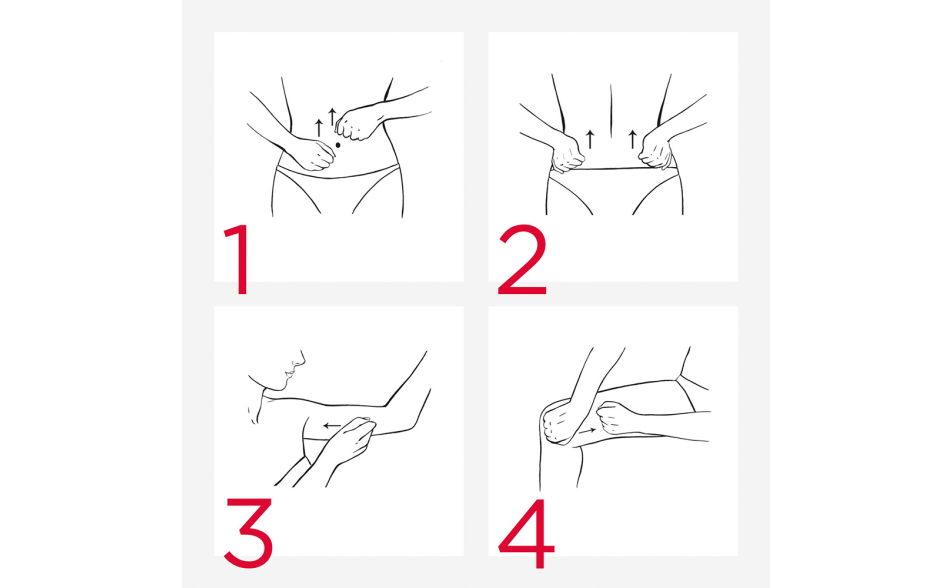 1

2

3

4