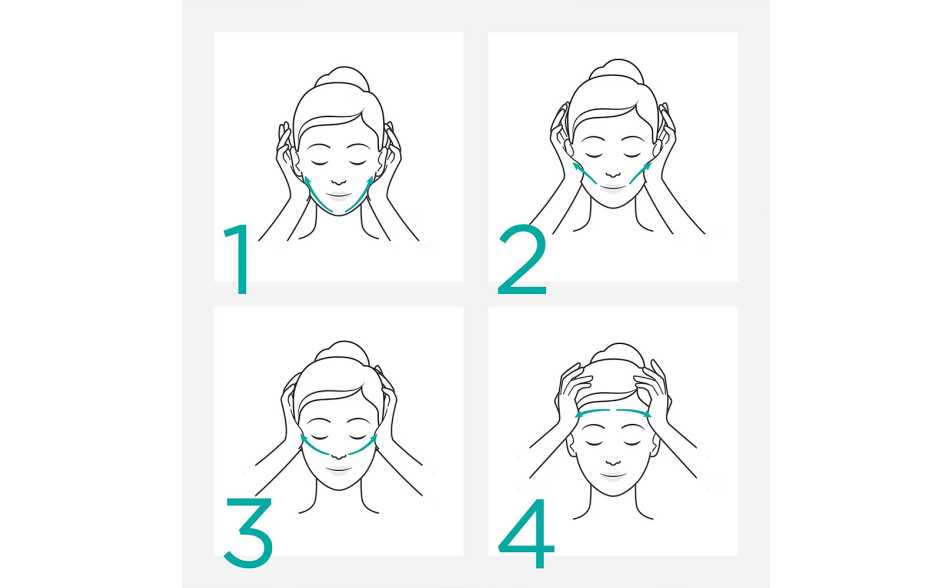 1

2

3

4